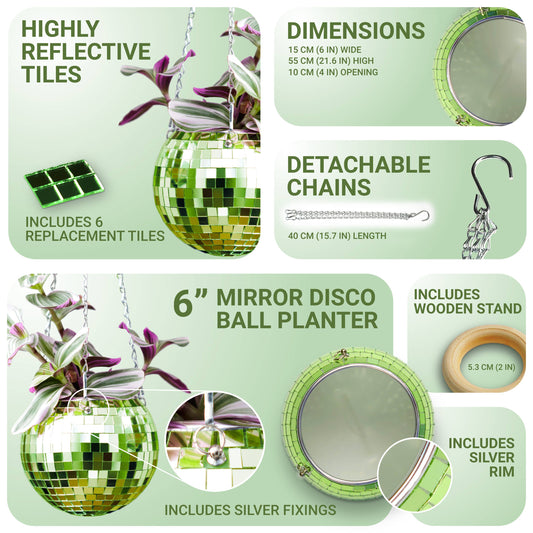 HIGHLY REFLECTIVE TILES

INCLUDES 6 REPLACEMENT TILES

DIMENSIONS
15 CM (6 IN) WIDE
55 CM (21.6 IN) HIGH
10 CM (4 IN) OPENING

DETACHABLE CHAINS

40 CM (15.7 IN) LENGTH

6” MIRROR DISCO BALL PLANTER

INCLUDES SILVER FIXINGS

INCLUDES WOODEN STAND

5.3 CM (2 IN)

INCLUDES SILVER RIM